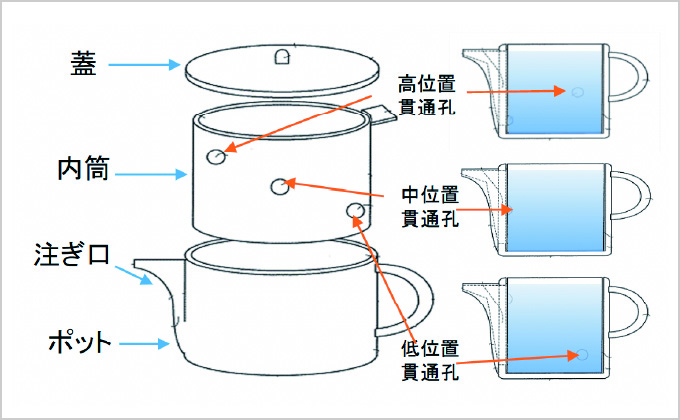 蓋

内筒

注ぎ口

ポット

高位置
貫通孔

中位置
貫通孔

低位置
貫通孔